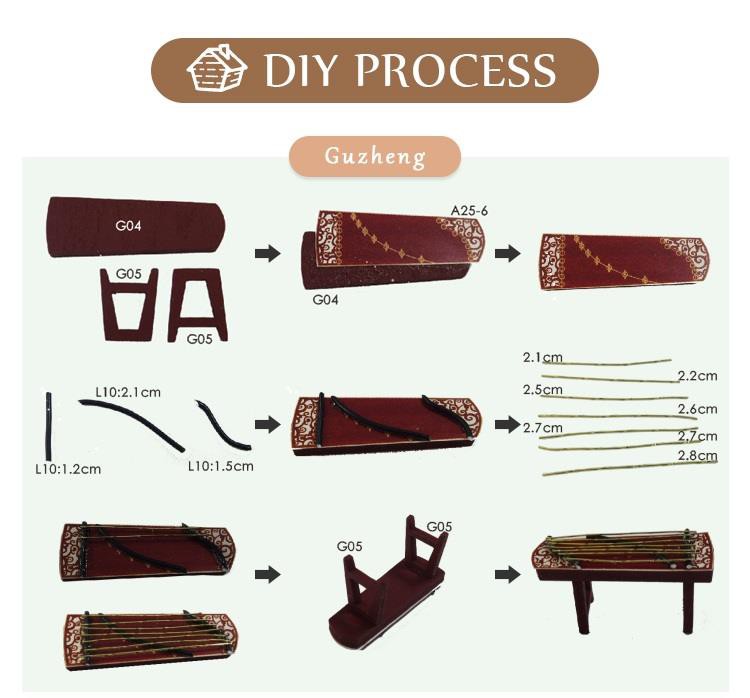 DIY PROCESS

Guzheng

G04

G05

G05

A25-6

G04

L10:2.1cm

L10:1.2cm

L10:1.5cm

2.1cm
2.2cm
2.5cm
2.6cm
2.7cm
2.7cm
2.8cm

G05

G05